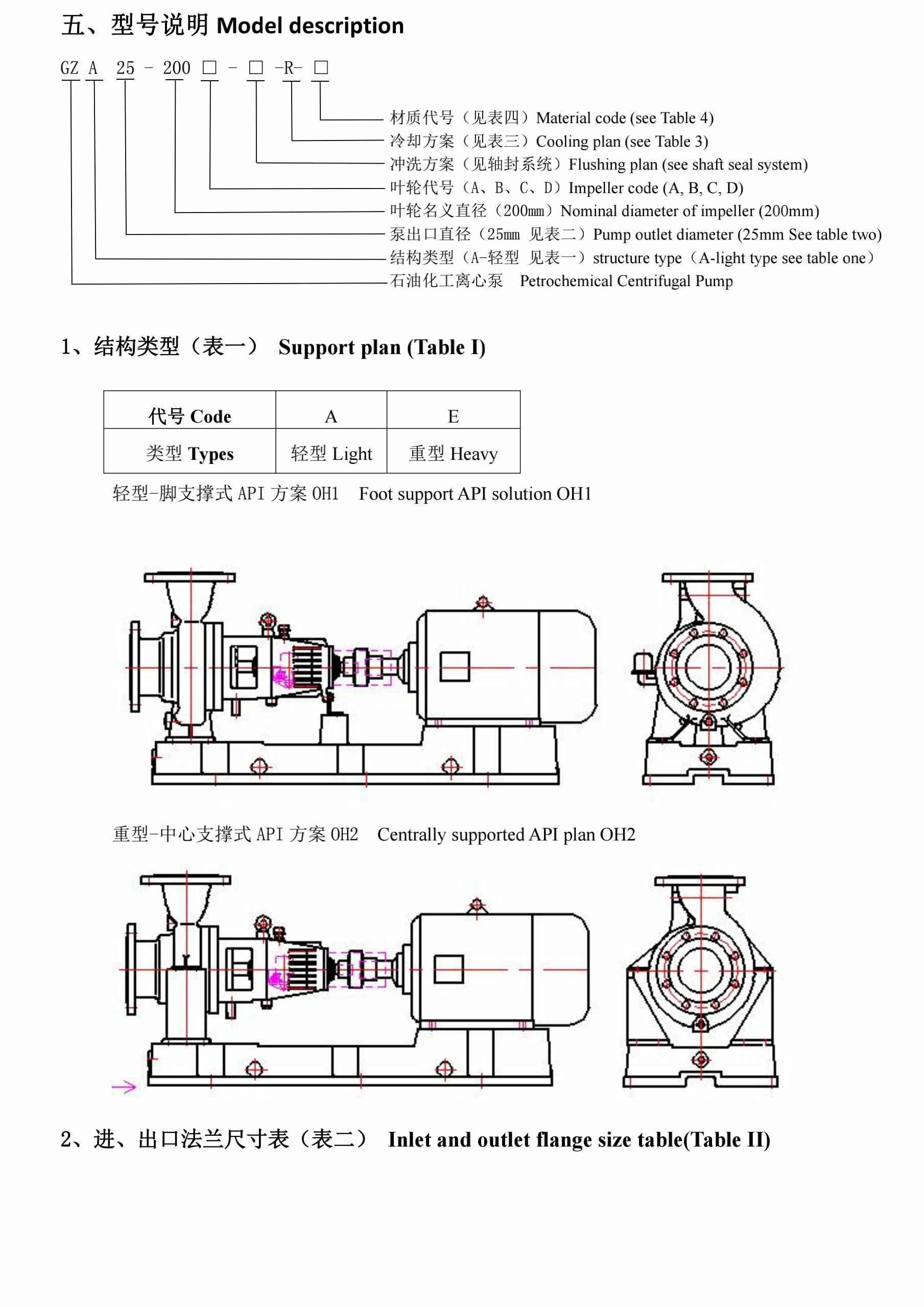 五、型号说明 Model description

GZ A 25 - 200 □ - □ -R- □

材质代号（见表四）Material code (see Table 4)
冷却方案（见表三）Cooling plan (see Table 3)
冲洗方案（见轴封系统）Flushing plan (see shaft seal system)
叶轮代号（A、B、C、D）Impeller code (A, B, C, D)
叶轮名义直径（200mm）Nominal diameter of impeller (200mm)
泵出口直径（25mm 见表二）Pump outlet diameter (25mm See table two)
结构类型（A-轻型 见表一）structure type（A-light type see table one）
石油化工离心泵 Petrochemical Centrifugal Pump

1、结构类型（表一） Support plan (Table I)

| 代号 Code | A | E |
|---|---|---|
| 类型 Types | 轻型 Light | 重型 Heavy |

轻型-脚支撑式 API 方案 OH1 Foot support API solution OH1

重型-中心支撑式 API 方案 OH2 Centrally supported API plan OH2

2、进、出口法兰尺寸表（表二） Inlet and outlet flange size table(Table II)